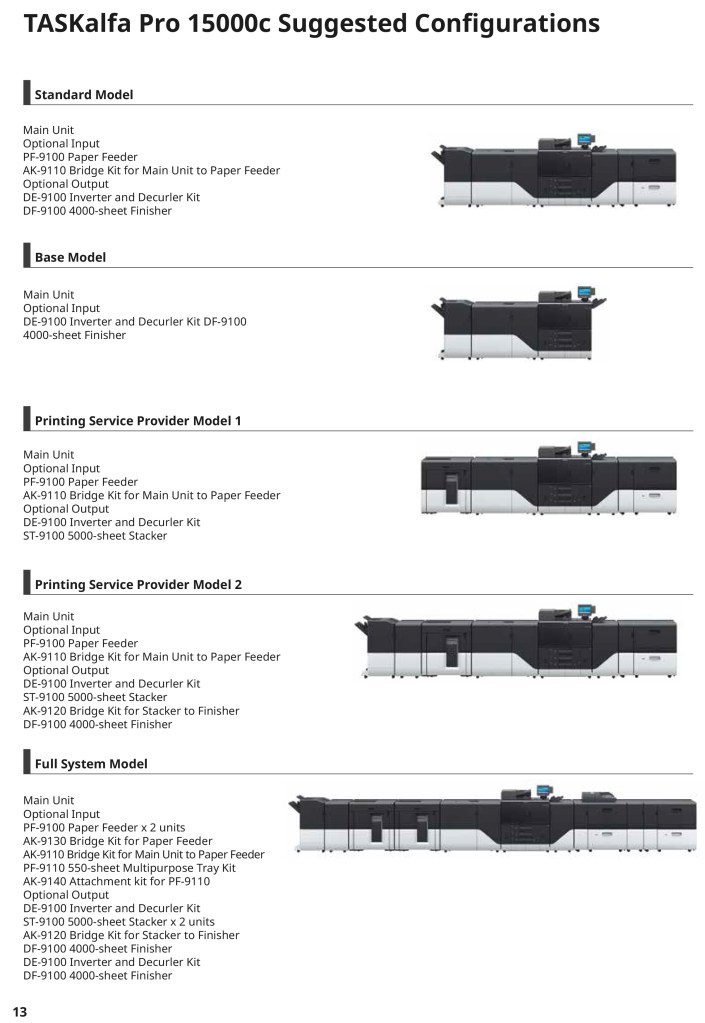 TASKalfa Pro 15000c Suggested Configurations

Standard Model

Main Unit
Optional Input
PF-9100 Paper Feeder
AK-9110 Bridge Kit for Main Unit to Paper Feeder
Optional Output
DE-9100 Inverter and Decurler Kit
DF-9100 4000-sheet Finisher

Base Model

Main Unit
Optional Input
DE-9100 Inverter and Decurler Kit DF-9100 4000-sheet Finisher

Printing Service Provider Model 1

Main Unit
Optional Input
PF-9100 Paper Feeder
AK-9110 Bridge Kit for Main Unit to Paper Feeder
Optional Output
DE-9100 Inverter and Decurler Kit
ST-9100 5000-sheet Stacker

Printing Service Provider Model 2

Main Unit
Optional Input
PF-9100 Paper Feeder
AK-9110 Bridge Kit for Main Unit to Paper Feeder
Optional Output
DE-9100 Inverter and Decurler Kit
ST-9100 5000-sheet Stacker
AK-9120 Bridge Kit for Stacker to Finisher
DF-9100 4000-sheet Finisher

Full System Model

Main Unit
Optional Input
PF-9100 Paper Feeder x 2 units
AK-9130 Bridge Kit for Paper Feeder
AK-9110 Bridge Kit for Main Unit to Paper Feeder
PF-9110 550-sheet Multipurpose Tray Kit
AK-9140 Attachment kit for PF-9110
Optional Output
DE-9100 Inverter and Decurler Kit
ST-9100 5000-sheet Stacker x 2 units
AK-9120 Bridge Kit for Stacker to Finisher
DF-9100 4000-sheet Finisher
DE-9100 Inverter and Decurler Kit
DF-9100 4000-sheet Finisher

13